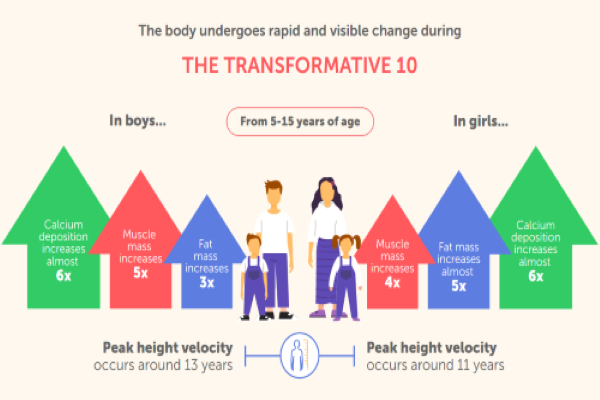 The body undergoes rapid and visible change during

THE TRANSFORMATIVE 10

In boys...

From 5-15 years of age

In girls...

Calcium deposition increases almost 6x

Muscle mass increases 5x

Fat mass increases 3x

Muscle mass increases 4x

Fat mass increases almost 5x

Calcium deposition increases almost 6x

Peak height velocity occurs around 13 years

Peak height velocity occurs around 11 years